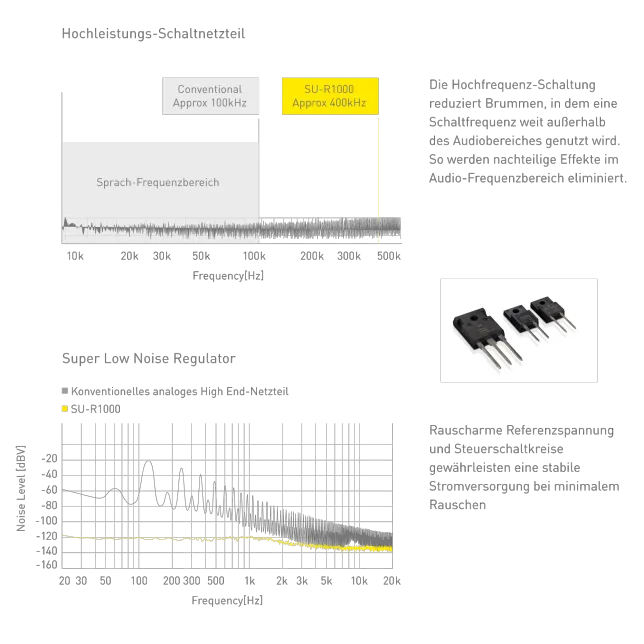 Hochleistungs-Schaltnetzteil

Conventional
Approx 100kHz

SU-R1000
Approx 400kHz

Sprach-Frequenzbereich

10k 20k 30k 50k 100k 200k 300k 500k

Frequency[Hz]

Die Hochfrequenz-Schaltung reduziert Brummen, in dem eine Schaltfrequenz weit außerhalb des Audiobereiches genutzt wird. So werden nachteilige Effekte im Audio-Frequenzbereich eliminiert.

Super Low Noise Regulator

Konventionelles analoges High End-Netzteil
SU-R1000

Noise Level [dBV]

-20
-40
-60
-80
-100
-120
-140
-160

20 30 50 100 200 300 500 1k 2k 3k 5k 10k 20k

Frequency[Hz]

Rauscharme Referenzspannung und Steuerschaltkreise gewährleisten eine stabile Stromversorgung bei minimalem Rauschen