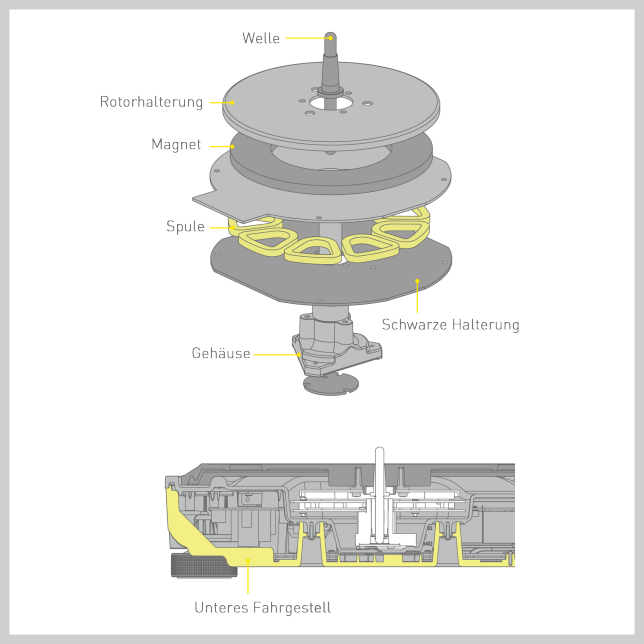 Welle
Rotorhalterung
Magnet
Spule
Schwarze Halterung
Gehäuse

Unteres Fahrgestell