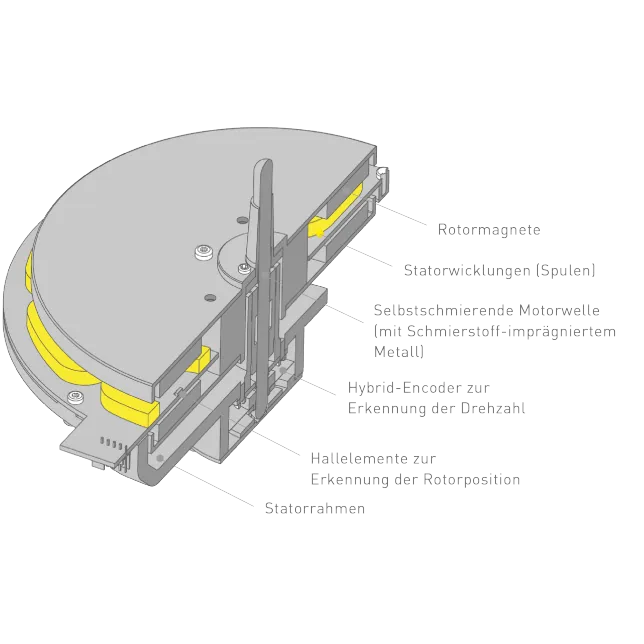 Rotormagnete

Statorwicklungen (Spulen)

Selbstschmierende Motorwelle (mit Schmierstoff-imprägniertem Metall)

Hybrid-Encoder zur Erkennung der Drehzahl

Hallelemente zur Erkennung der Rotorposition

Statorrahmen