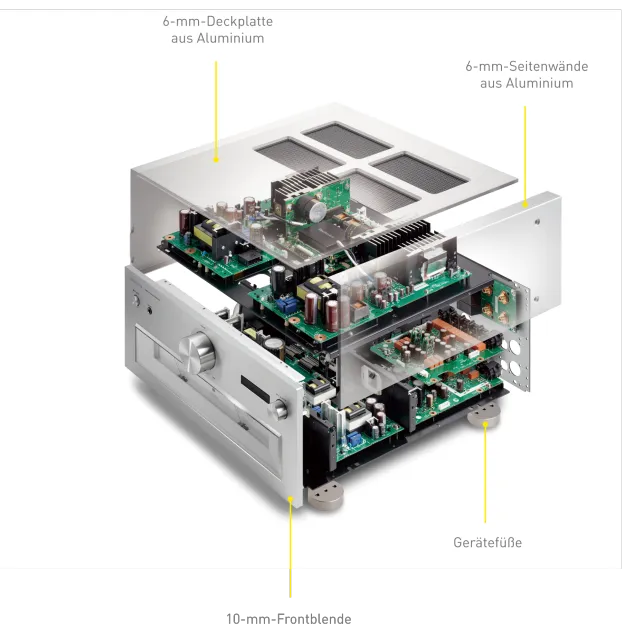 6-mm-Deckplatte
aus Aluminium

6-mm-Seitenwände
aus Aluminium

Gerätefüße

10-mm-Frontblende